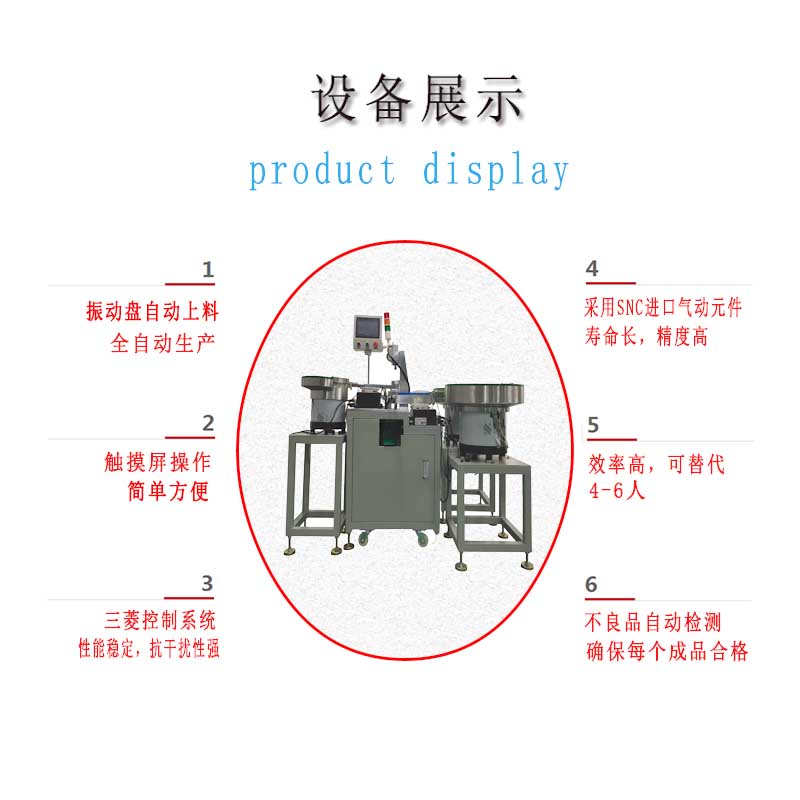 设备展示

product display

1
振动盘自动上料
全自动生产

2
触摸屏操作
简单方便

3
三菱控制系统
性能稳定，抗干扰性强

4
采用SNC进口气动元件
寿命长，精度高

5
效率高，可替代
4-6人

6
不良品自动检测
确保每个成品合格